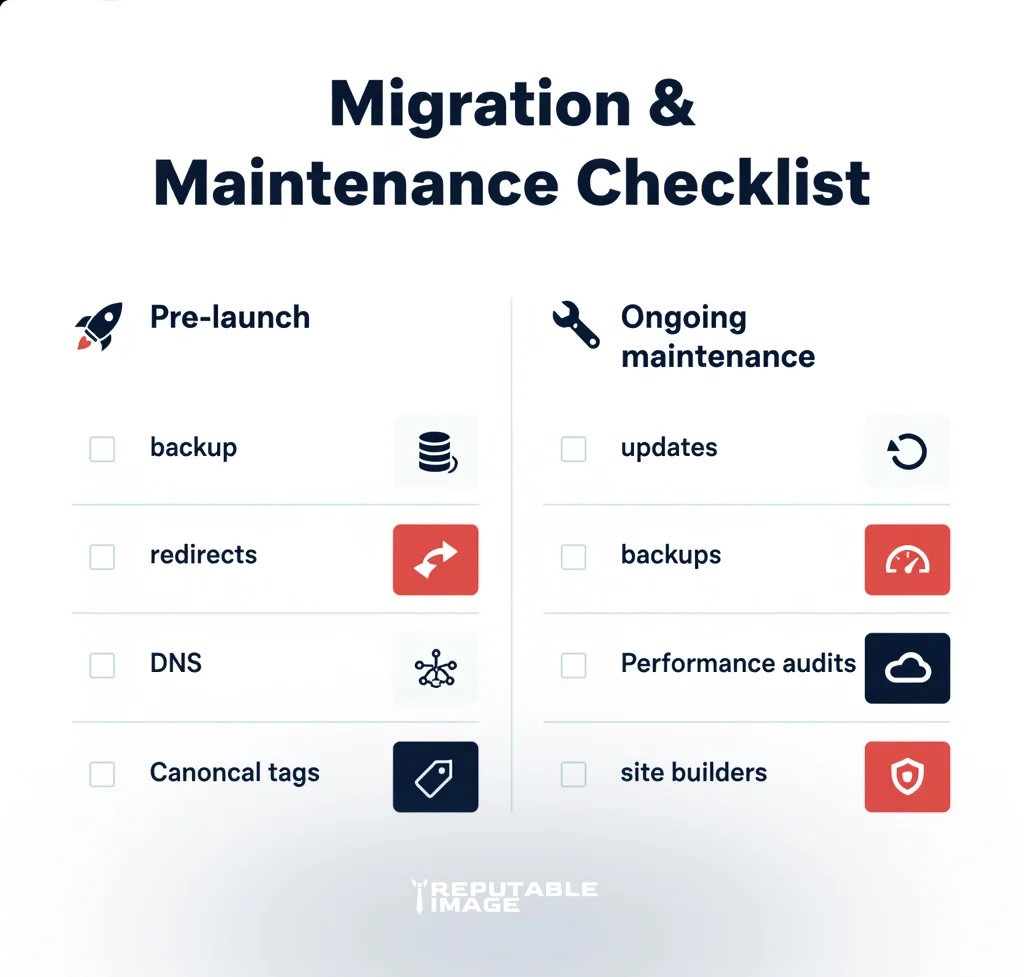 Migration & Maintenance Checklist

Pre-launch

backup

redirects

DNS

Canoncal tags

Ongoing maintenance

updates

backups

Performance audits

site builders

REPUTABLE IMAGE