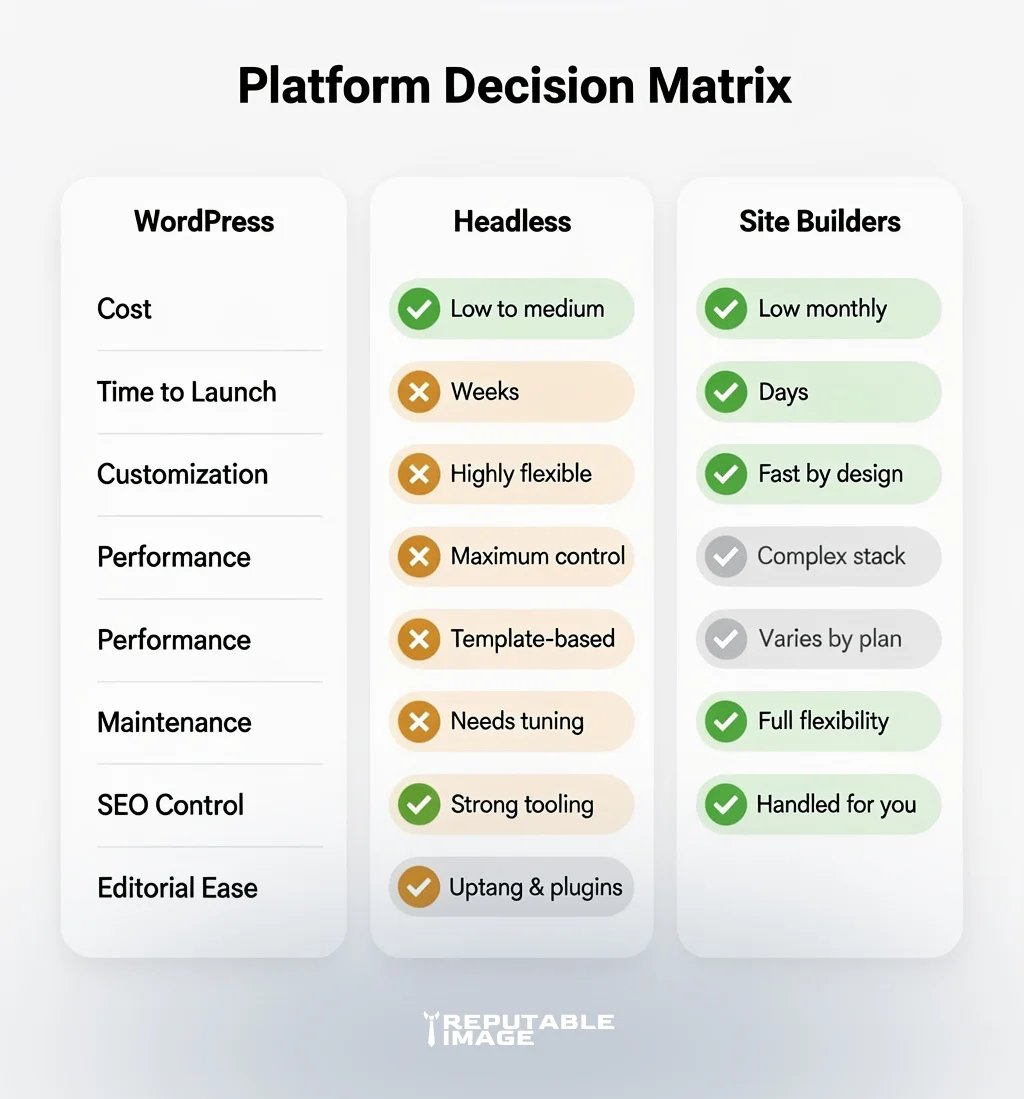 Platform Decision Matrix

| WordPress | Headless | Site Builders |
|---|---|---|
| Cost | Low to medium | Low monthly |
| Time to Launch | Weeks | Days |
| Customization | Highly flexible | Fast by design |
| Performance | Maximum control | Complex stack |
| Performance | Template-based | Varies by plan |
| Maintenance | Needs tuning | Full flexibility |
| SEO Control | Strong tooling | Handled for you |
| Editorial Ease | Uptang & plugins | |

REPUTABLE IMAGE